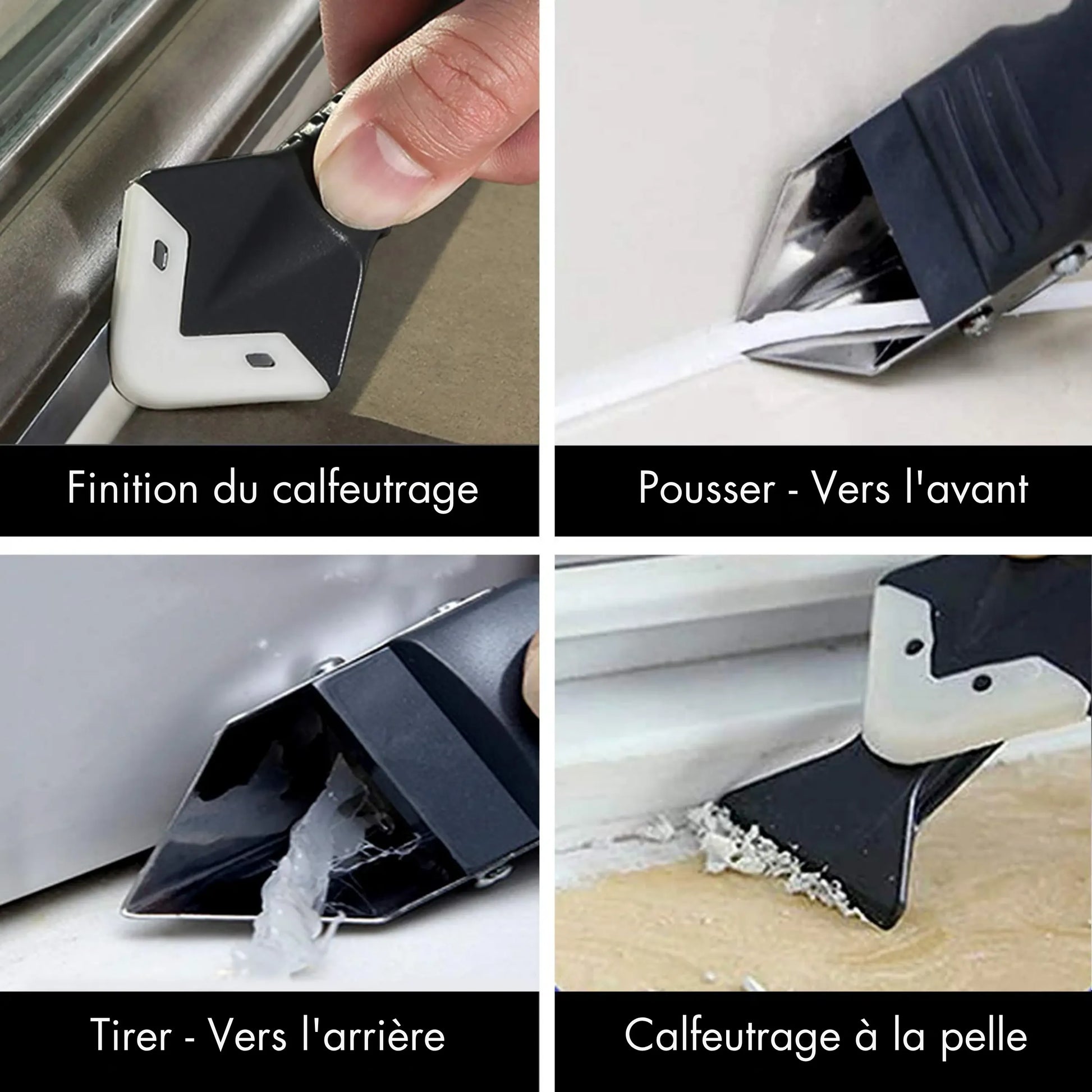 Finition du calfeutrage

Pousser - Vers l'avant

Tirer - Vers l'arrière

Calfeutrage à la pelle