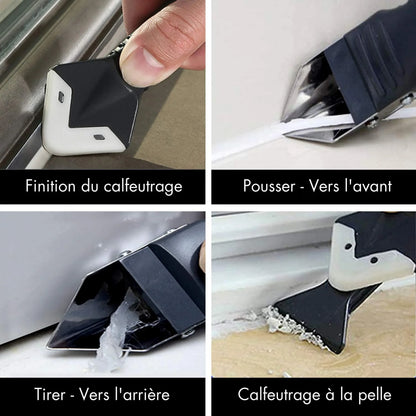 Finition du calfeutrage

Pousser - Vers l'avant

Tirer - Vers l'arrière

Calfeutrage à la pelle