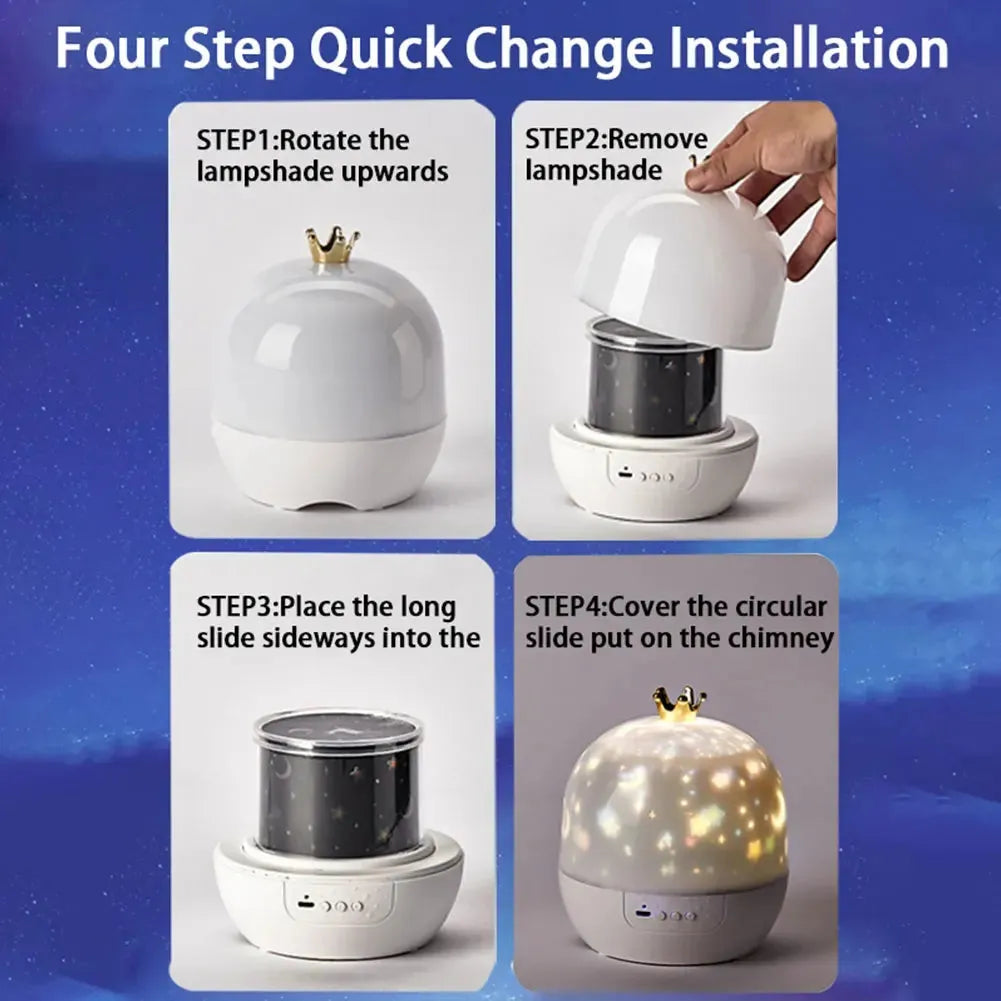 Four Step Quick Change Installation

STEP1:Rotate the lampshade upwards

STEP2:Remove lampshade

STEP3:Place the long slide sideways into the

STEP4:Cover the circular slide put on the chimney