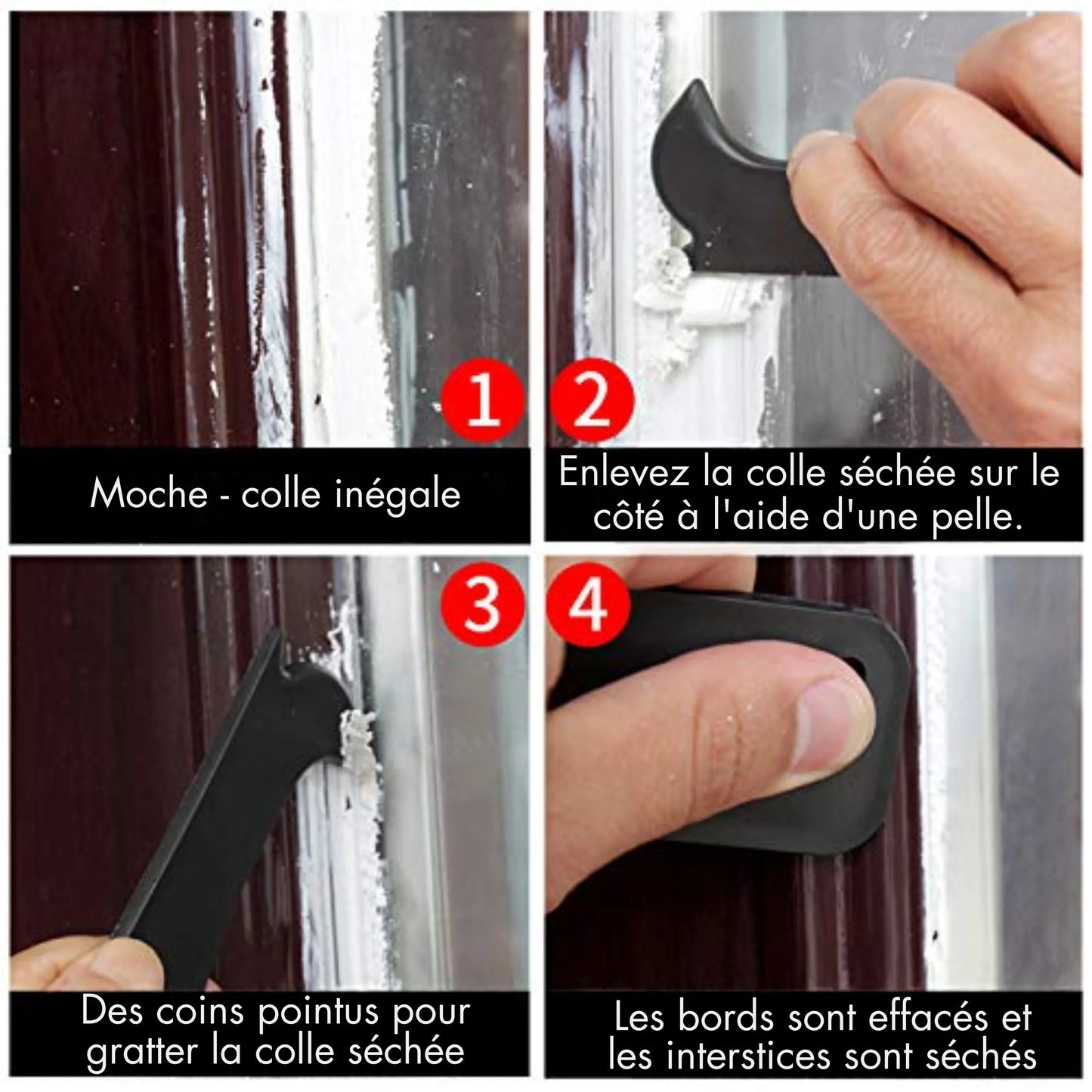 1

Moche - colle inégale

2

Enlevez la colle séchée sur le côté à l'aide d'une pelle.

3

Des coins pointus pour gratter la colle séchée

4

Les bords sont effacés et les interstices sont séchés