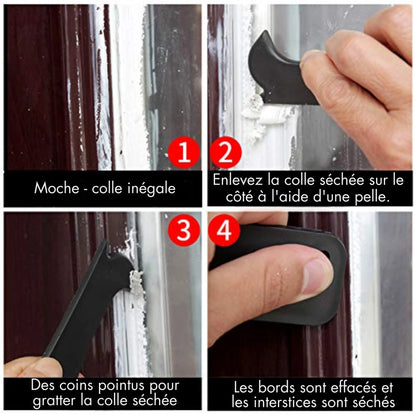 1
Moche - colle inégale

2
Enlevez la colle séchée sur le côté à l'aide d'une pelle.

3
Des coins pointus pour gratter la colle séchée

4
Les bords sont effacés et les interstices sont séchés