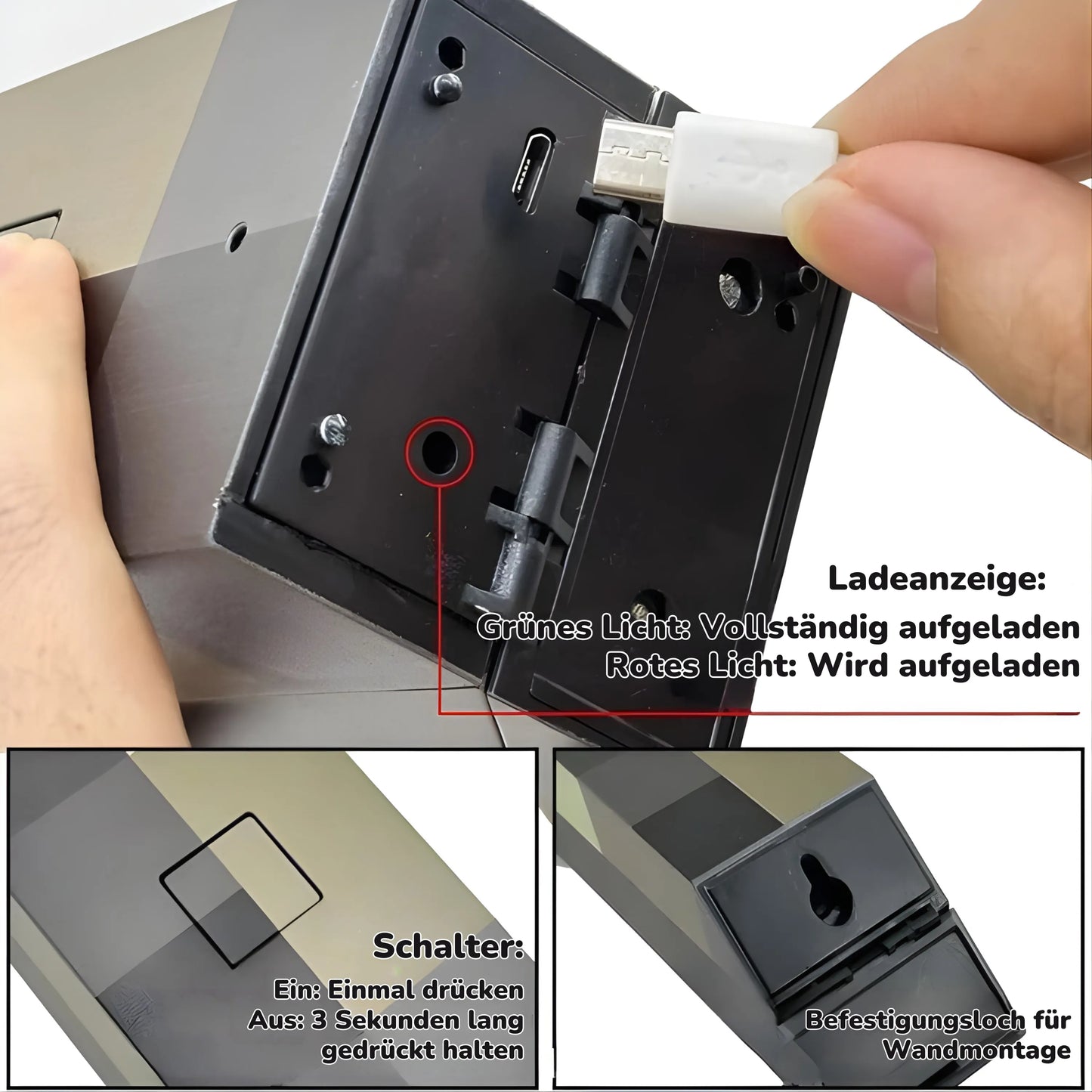 Ladeanzeige:
Grünes Licht: Vollständig aufgeladen
Rotes Licht: Wird aufgeladen

Schalter:
Ein: Einmal drücken
Aus: 3 Sekunden lang gedrückt halten

Befestigungsloch für Wandmontage