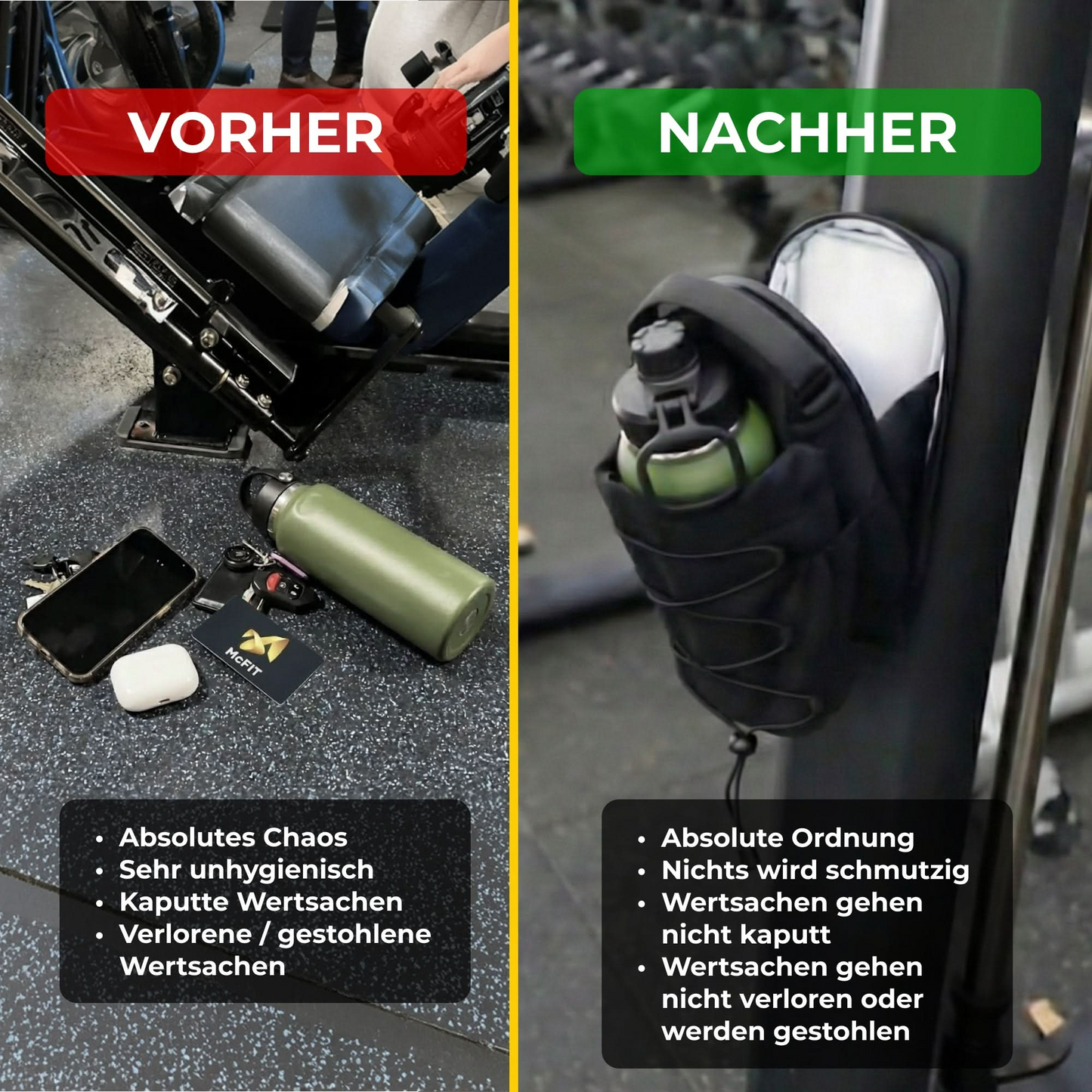 VORHER

McFIT

• Absolutes Chaos
• Sehr unhygienisch
• Kaputte Wertsachen
• Verlorene / gestohlene Wertsachen

NACHHER

• Absolute Ordnung
• Nichts wird schmutzig
• Wertsachen gehen nicht kaputt
• Wertsachen gehen nicht verloren oder werden gestohlen