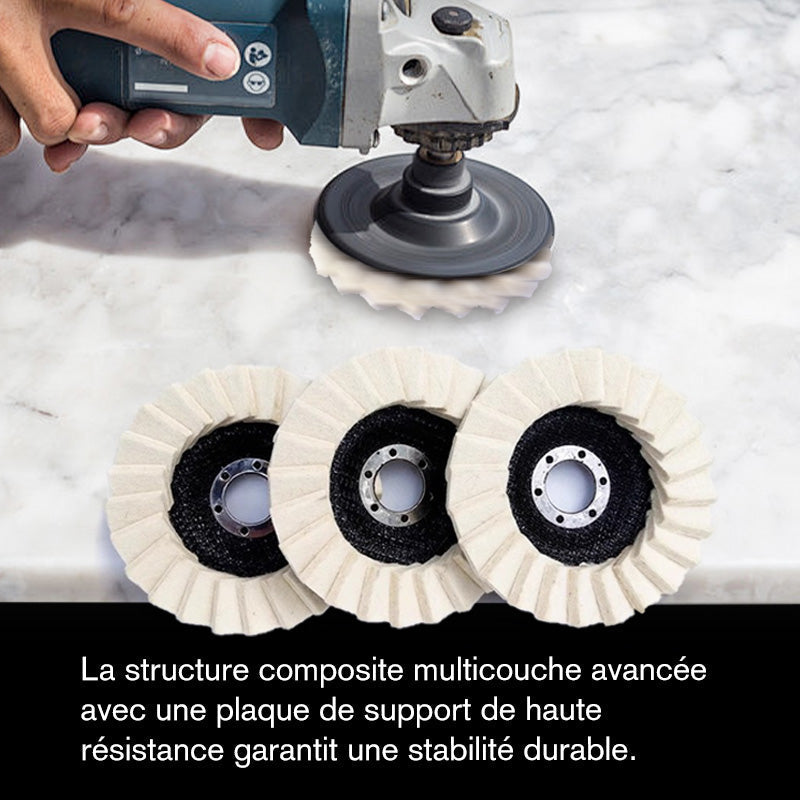 La structure composite multicouche avancée avec une plaque de support de haute résistance garantit une stabilité durable.