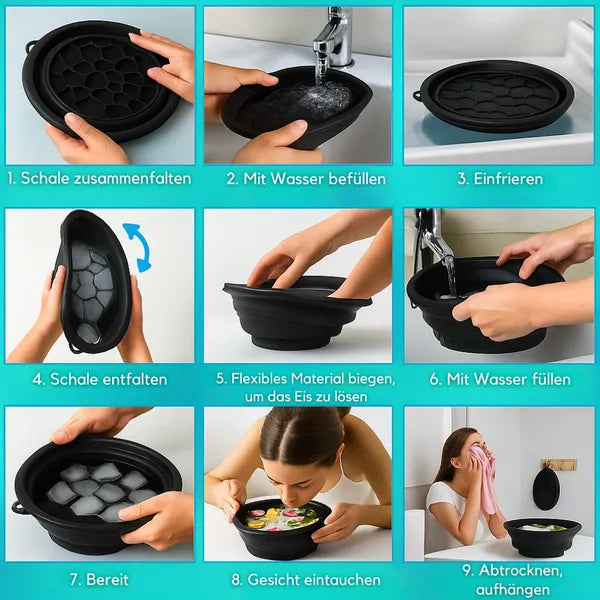 1. Schale zusammenfalten

2. Mit Wasser befüllen

3. Einfrieren

4. Schale entfalten

5. Flexibles Material biegen, um das Eis zu lösen

6. Mit Wasser füllen

7. Bereit

8. Gesicht eintauchen

9. Abtrocknen, aufhängen