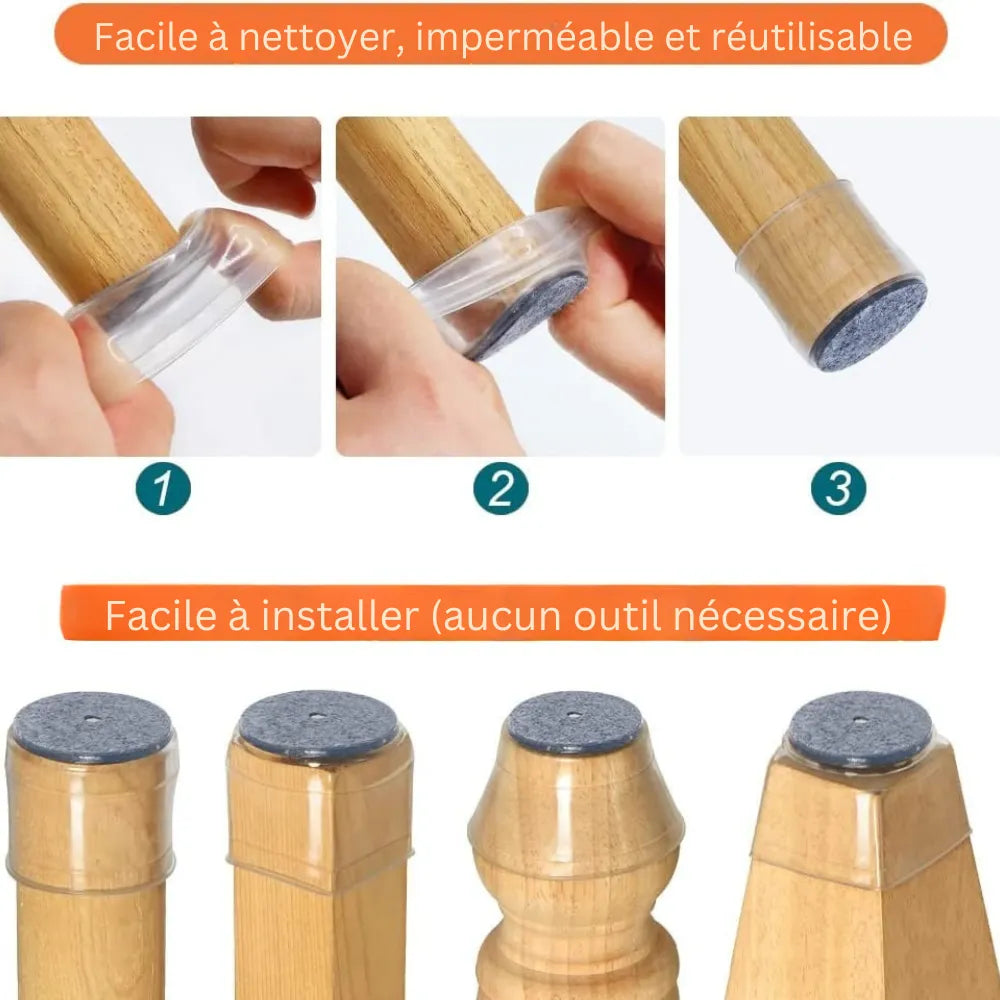 Facile à nettoyer, imperméable et réutilisable

1

2

3

Facile à installer (aucun outil nécessaire)