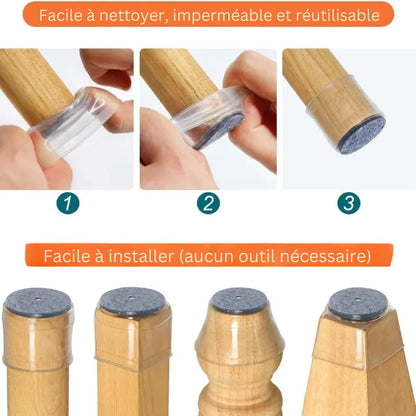 Facile à nettoyer, imperméable et réutilisable

1

2

3

Facile à installer (aucun outil nécessaire)