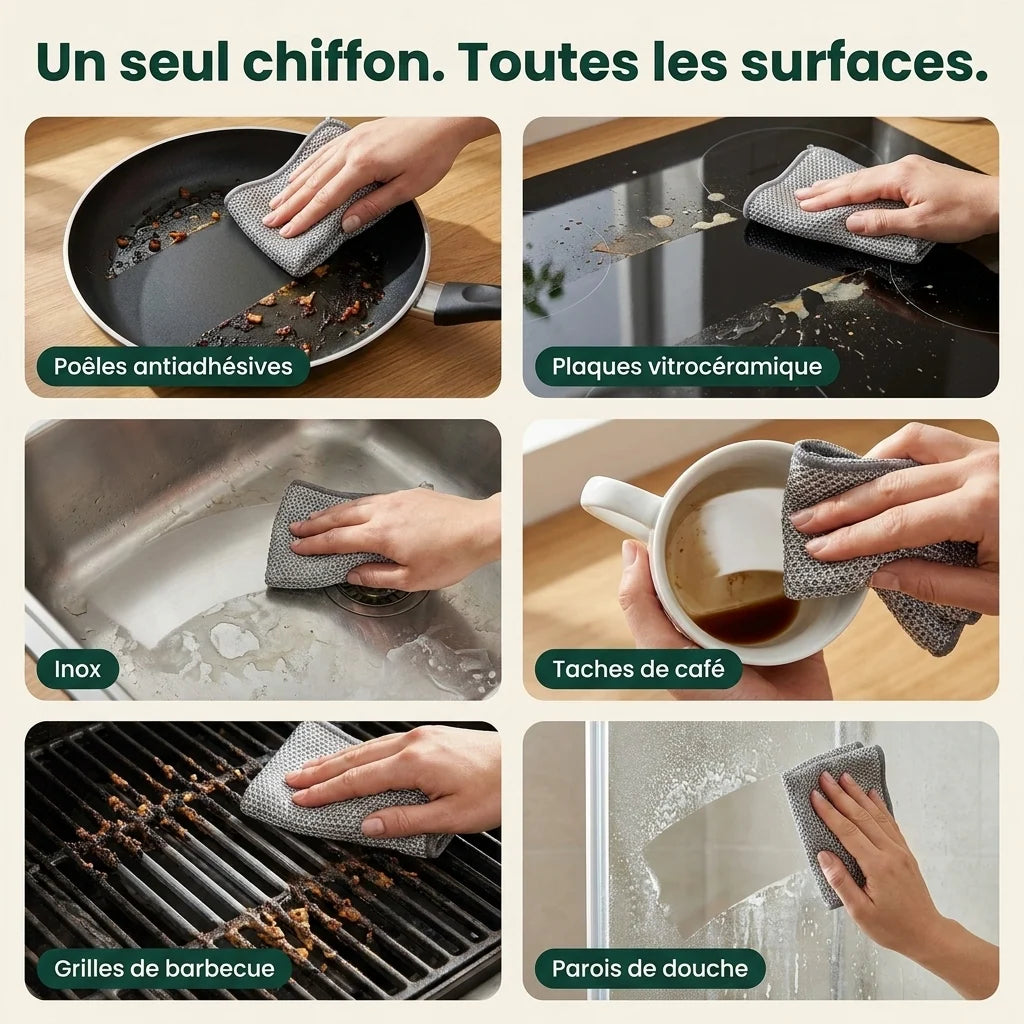 Un seul chiffon. Toutes les surfaces.

Poêles antiadhésives

Plaques vitrocéramique

Inox

Taches de café

Grilles de barbecue

Parois de douche