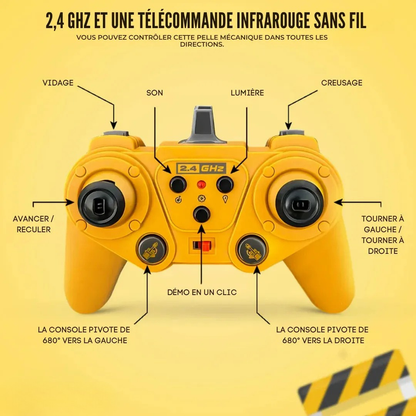 2,4 GHZ ET UNE TÉLÉCOMMANDE INFRAROUGE SANS FIL

VOUS POUVEZ CONTRÔLER CETTE PELLE MÉCANIQUE DANS TOUTES LES DIRECTIONS.

VIDAGE

SON

LUMIÈRE

CREUSAGE

2.4 GHz

AVANCER / RECULER

TOURNER À GAUCHE / TOURNER À DROITE

DÉMO EN UN CLIC

LA CONSOLE PIVOTE DE 680° VERS LA GAUCHE

LA CONSOLE PIVOTE DE 680° VERS LA DROITE