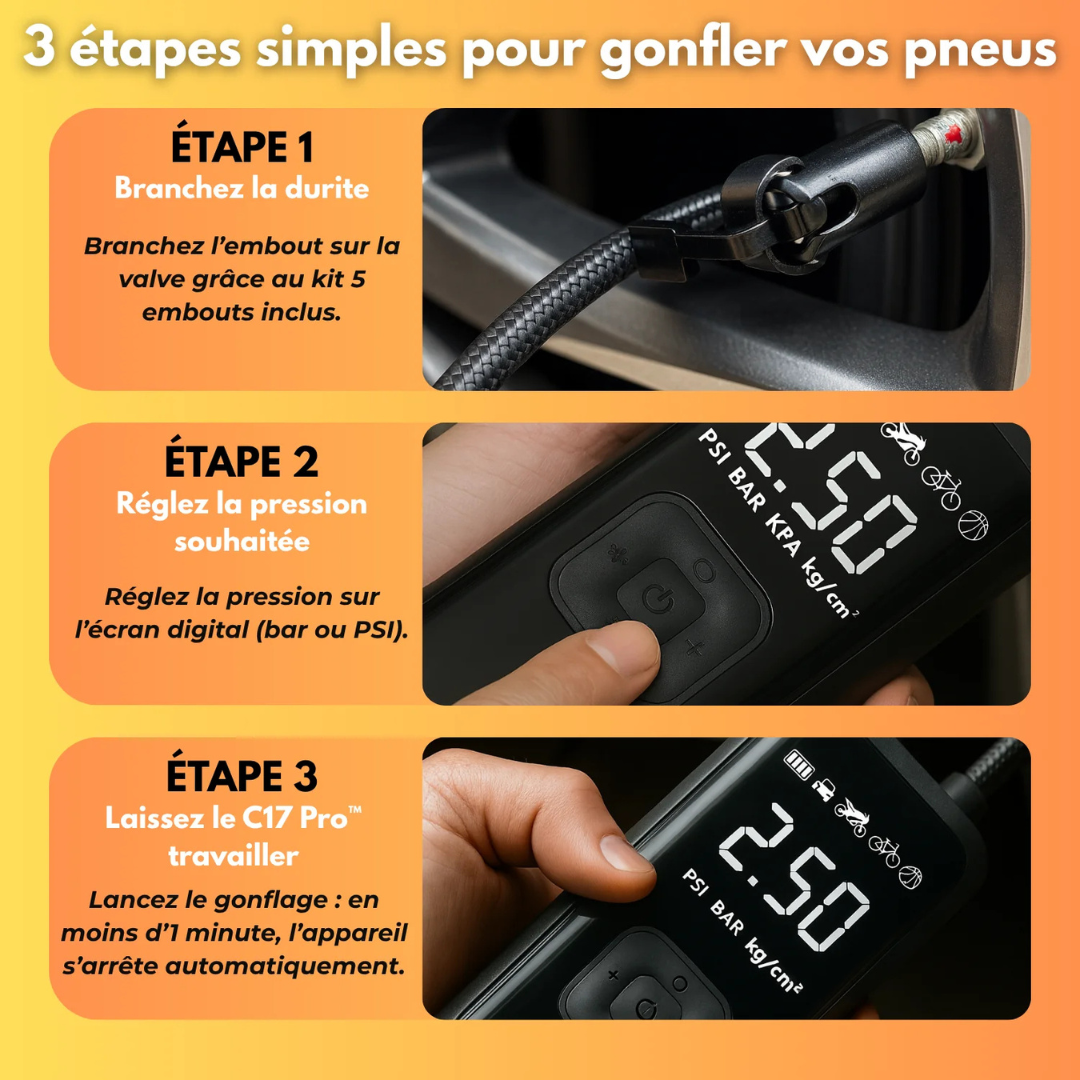 3 étapes simples pour gonfler vos pneus

ÉTAPE 1
Branchez la durite

Branchez l'embout sur la valve grâce au kit 5 embouts inclus.

ÉTAPE 2
Réglez la pression souhaitée

Réglez la pression sur l'écran digital (bar ou PSI).

2.50
PSI BAR KPA $kg/cm^2$

ÉTAPE 3
Laissez le C17 Pro™ travailler

Lancez le gonflage : en moins d'1 minute, l'appareil s'arrête automatiquement.

2.50
PSI BAR $kg/cm^2$