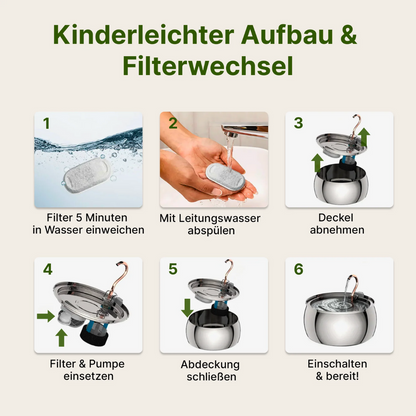 Kinderleichter Aufbau & Filterwechsel

1
Filter 5 Minuten in Wasser einweichen

2
Mit Leitungswasser abspülen

3
Deckel abnehmen

4
Filter & Pumpe einsetzen

5
Abdeckung schließen

6
Einschalten & bereit!