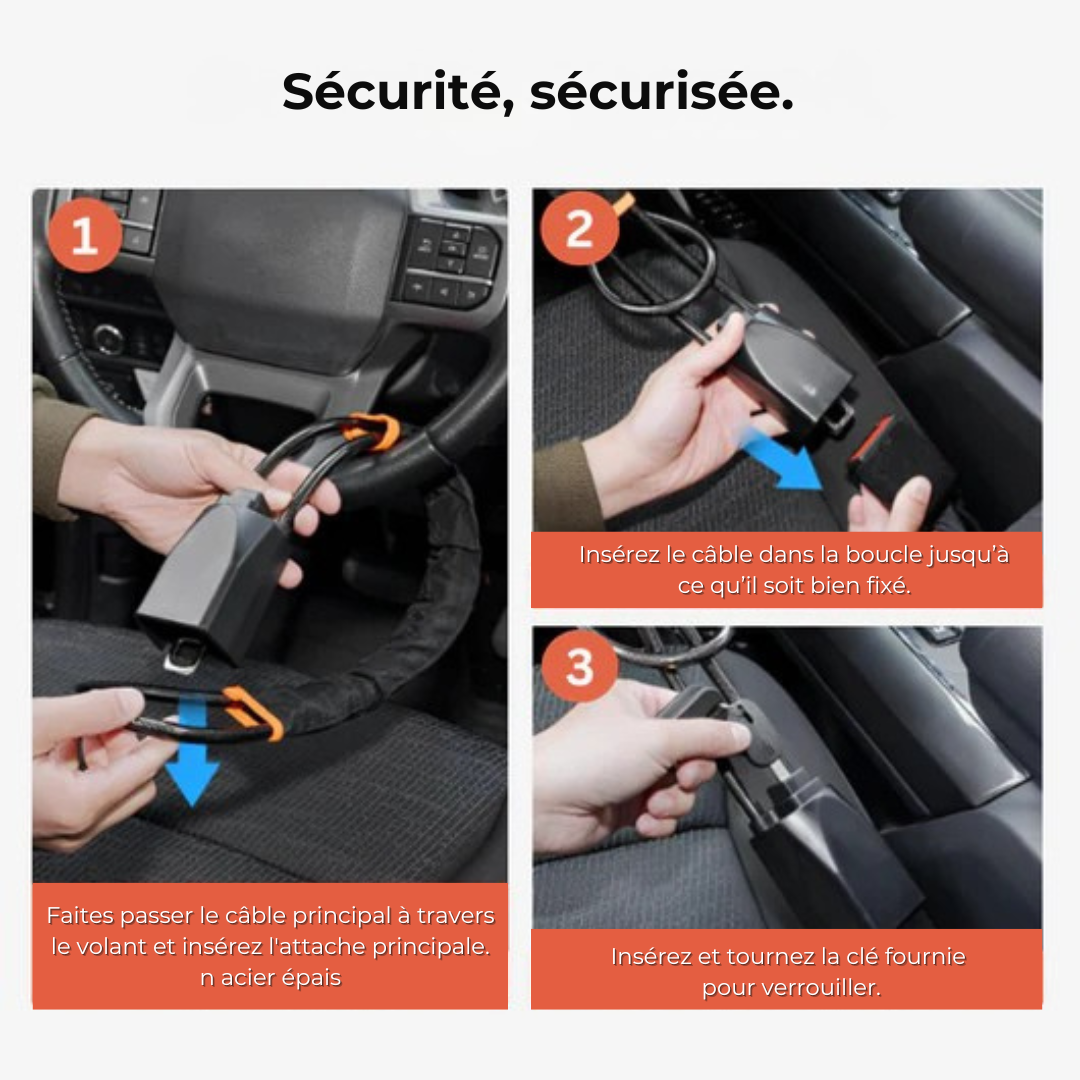 Sécurité, sécurisée.

1

Faites passer le câble principal à travers le volant et insérez l'attache principale. n acier épais

2

Insérez le câble dans la boucle jusqu'à ce qu'il soit bien fixé.

3

Insérez et tournez la clé fournie pour verrouiller.