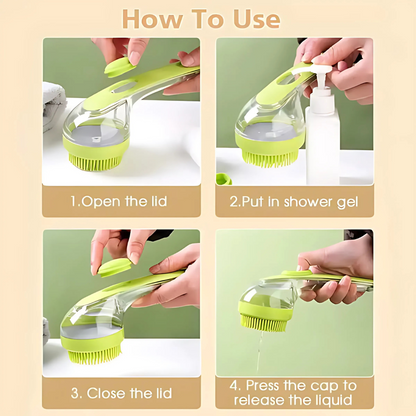 How To Use

1.Open the lid

2.Put in shower gel

3. Close the lid

4. Press the cap to release the liquid