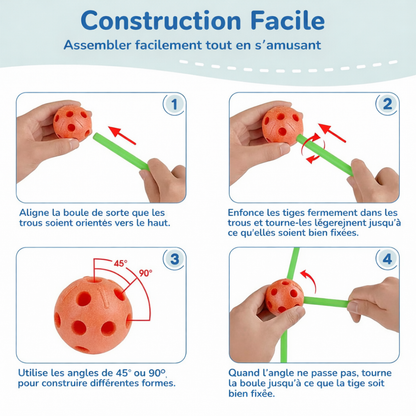 Construction Facile
Assembler facilement tout en s'amusant

1

Aligne la boule de sorte que les trous soient orientés vers le haut.

2

Enfonce les tiges fermement dans les trous et tourne-les légerejnent jusqu'à ce qu'elles soient bien fixées.

3

45°
90°

Utilise les angles de 45° ou 90°, pour construire différentes formes.

4

Quand l'angle ne passe pas, tourne la boule jusqu'à ce que la tige soit bien fixée.