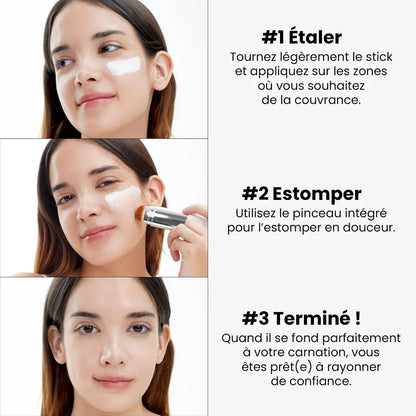 #1 Étaler

Tournez légèrement le stick et appliquez sur les zones où vous souhaitez de la couvrance.

#2 Estomper

Utilisez le pinceau intégré pour l'estomper en douceur.

#3 Terminé !

Quand il se fond parfaitement à votre carnation, vous êtes prêt(e) à rayonner de confiance.