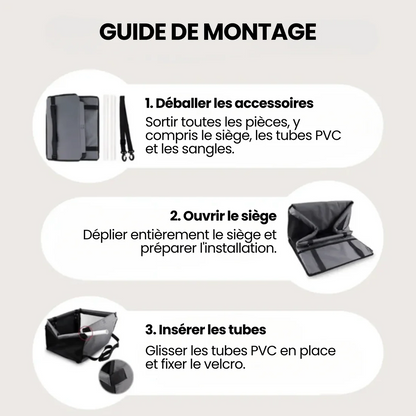 GUIDE DE MONTAGE

1. Déballer les accessoires

Sortir toutes les pièces, y compris le siège, les tubes PVC et les sangles.

2. Ouvrir le siège

Déplier entièrement le siège et préparer l'installation.

3. Insérer les tubes

Glisser les tubes PVC en place et fixer le velcro.