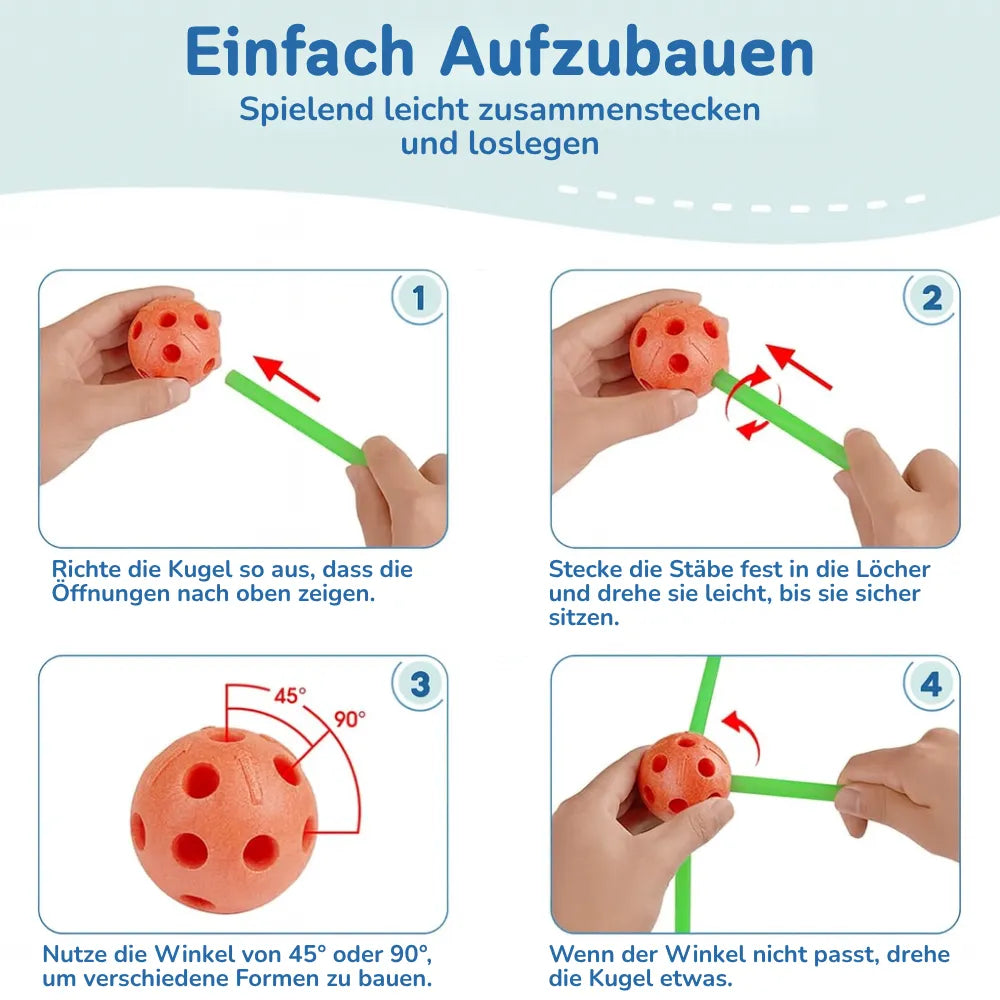 Einfach Aufzubauen

Spielend leicht zusammenstecken und loslegen

1

Richte die Kugel so aus, dass die Öffnungen nach oben zeigen.

2

Stecke die Stäbe fest in die Löcher und drehe sie leicht, bis sie sicher sitzen.

3

45°

90°

Nutze die Winkel von 45° oder 90°, um verschiedene Formen zu bauen.

4

Wenn der Winkel nicht passt, drehe die Kugel etwas.