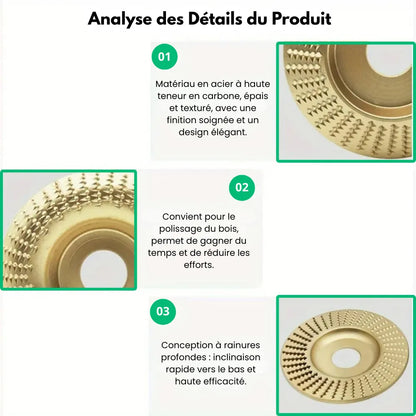 Analyse des Détails du Produit

01

Matériau en acier à haute teneur en carbone, épais et texturé, avec une finition soignée et un design élégant.

02

Convient pour le polissage du bois, permet de gagner du temps et de réduire les efforts.

03

Conception à rainures profondes : inclinaison rapide vers le bas et haute efficacité.