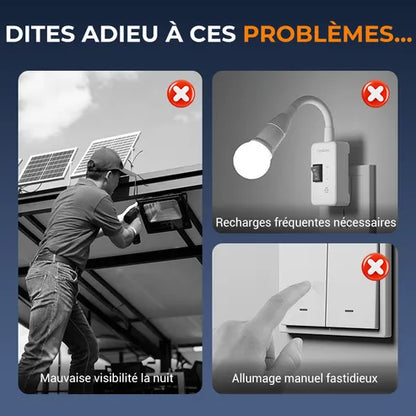 DITES ADIEU À CES PROBLÈMES...

Mauvaise visibilité la nuit

Recharges fréquentes nécessaires

Allumage manuel fastidieux